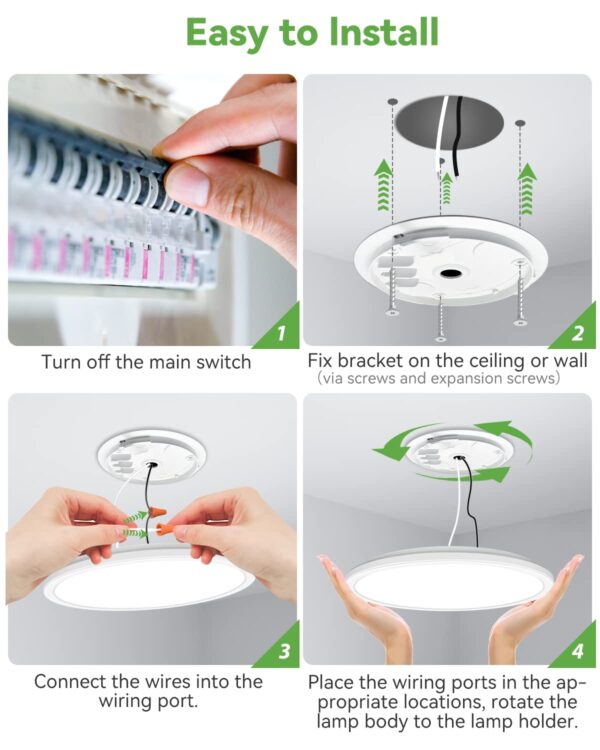 Easy to Install

1

Turn off the main switch

2

Fix bracket on the ceiling or wall
(via screws and expansion screws)

3

Connect the wires into the wiring port.

4

Place the wiring ports in the appropriate locations, rotate the lamp body to the lamp holder.